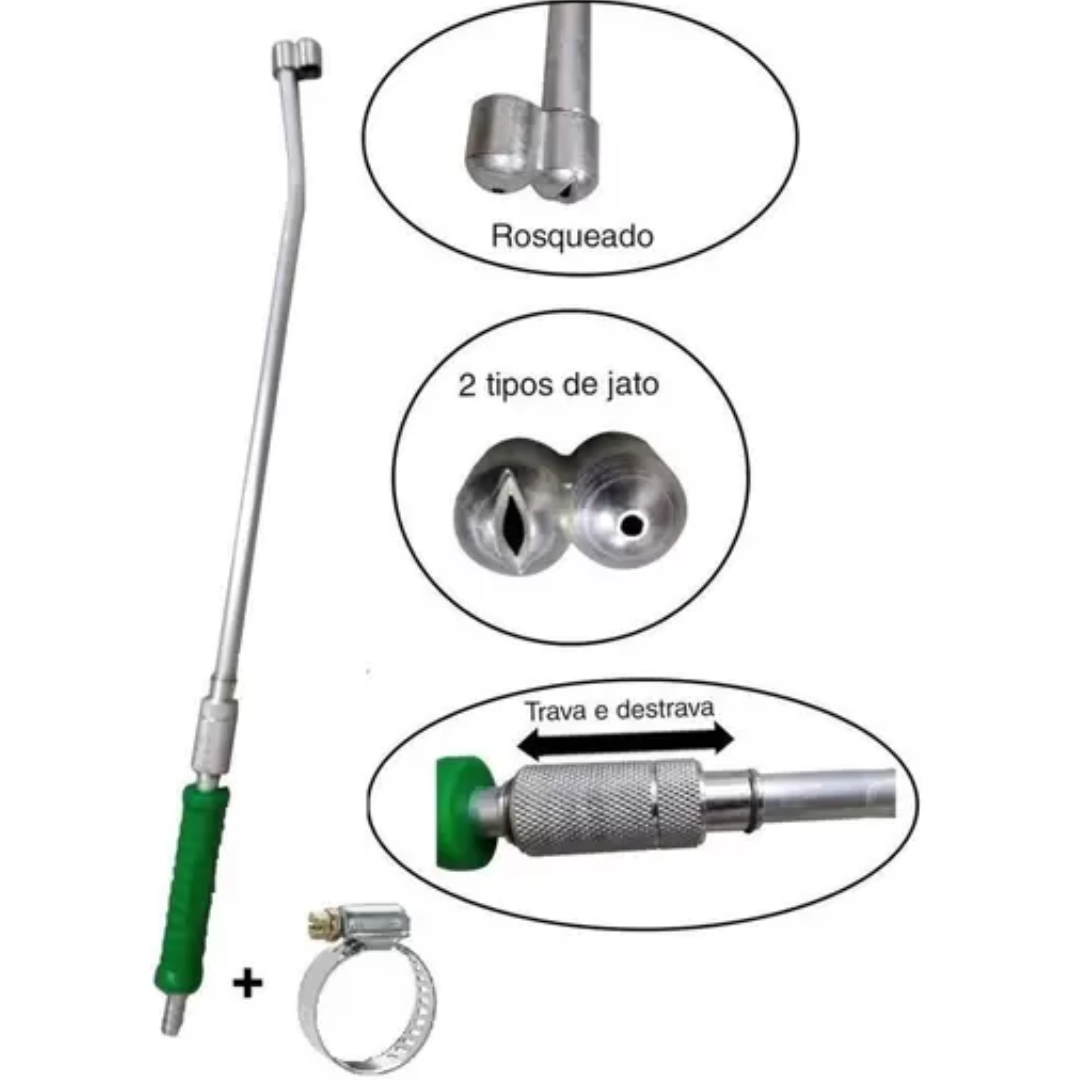 Rosqueado

2 tipos de jato

Trava e destrava

+